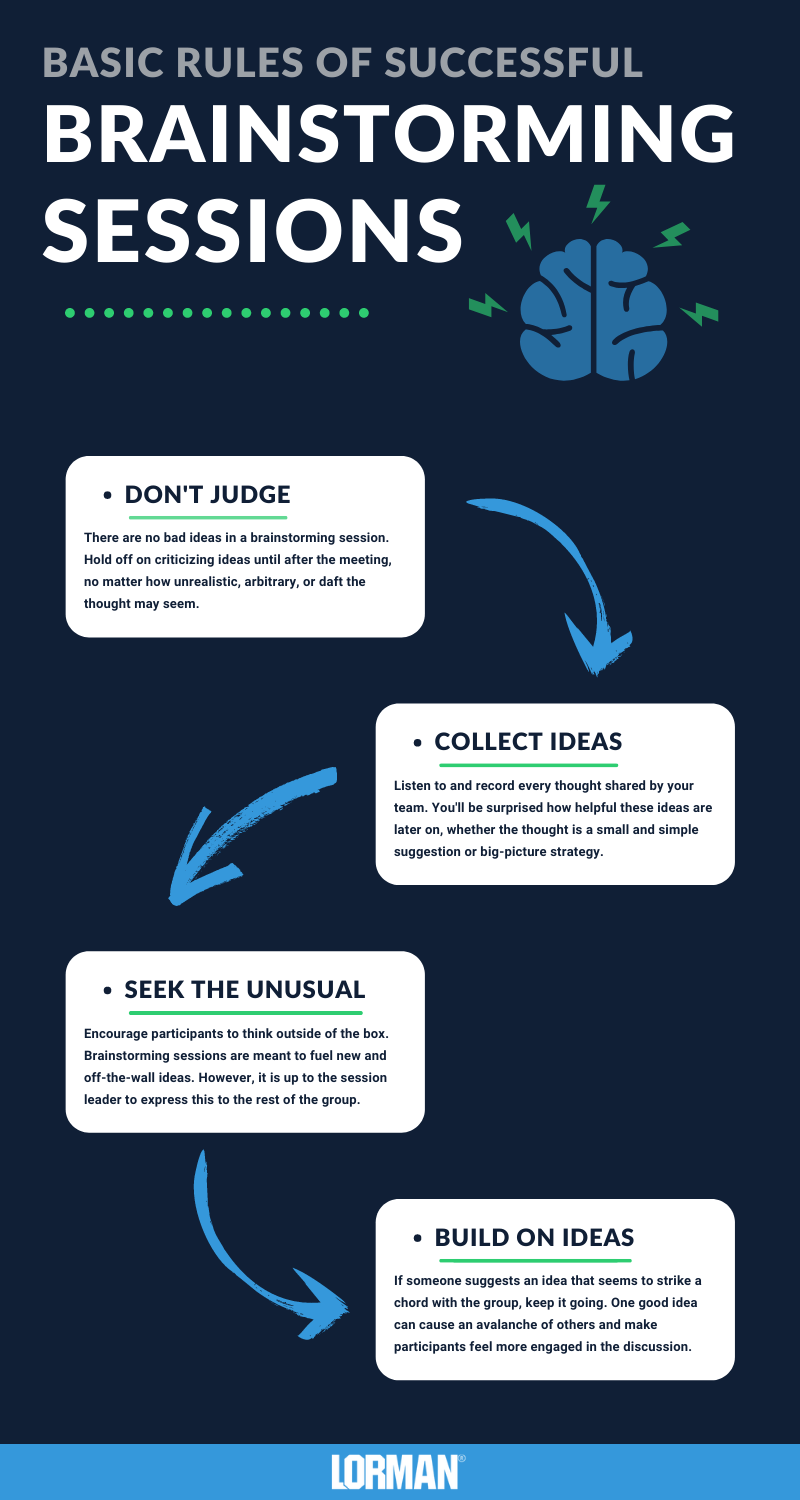 BASIC RULES OF SUCCESSFUL
BRAINSTORMING SESSIONS

• DON'T JUDGE

There are no bad ideas in a brainstorming session. Hold off on criticizing ideas until after the meeting, no matter how unrealistic, arbitrary, or daft the thought may seem.

• COLLECT IDEAS

Listen to and record every thought shared by your team. You'll be surprised how helpful these ideas are later on, whether the thought is a small and simple suggestion or big-picture strategy.

• SEEK THE UNUSUAL

Encourage participants to think outside of the box. Brainstorming sessions are meant to fuel new and off-the-wall ideas. However, it is up to the session leader to express this to the rest of the group.

• BUILD ON IDEAS

If someone suggests an idea that seems to strike a chord with the group, keep it going. One good idea can cause an avalanche of others and make participants feel more engaged in the discussion.

LORMAN®